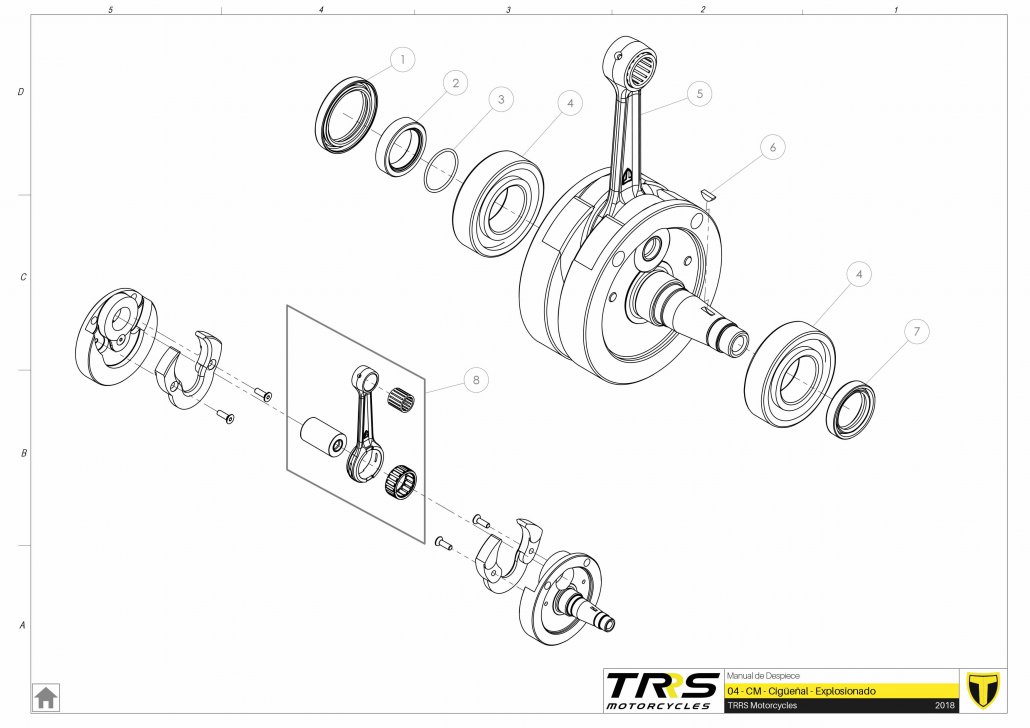 5
4
3
2
1
D
C
B
A
1
2
3
4
5
6
4
7
8
TRRS MOTORCYCLES
Manual de Despiece
04 - CM - Cigüeñal - Explosionado
TRRS Motorcycles
2018